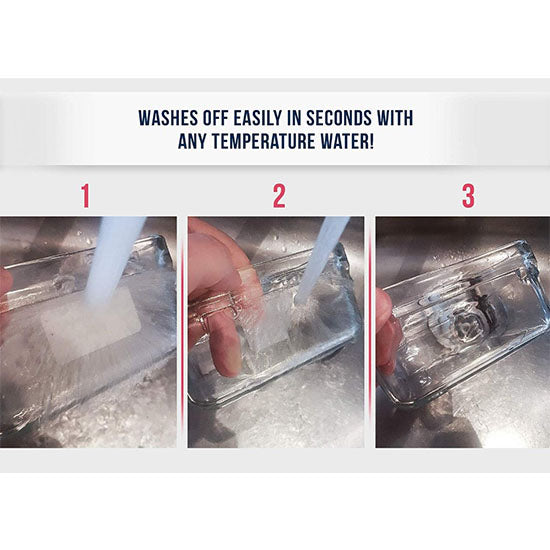 WASHES OFF EASILY IN SECONDS WITH ANY TEMPERATURE WATER!

1

2

3