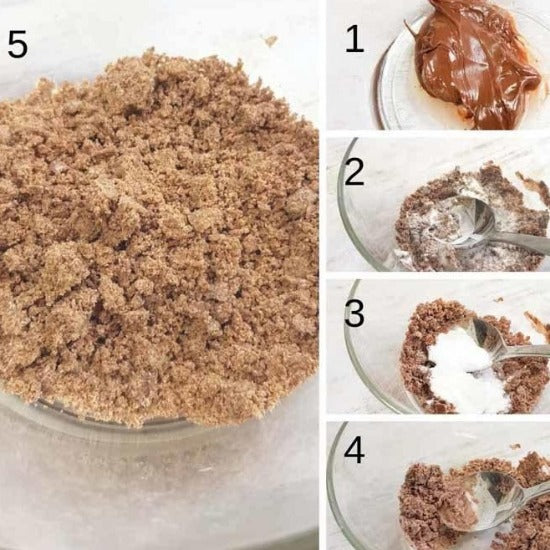 5

1

2

3

4